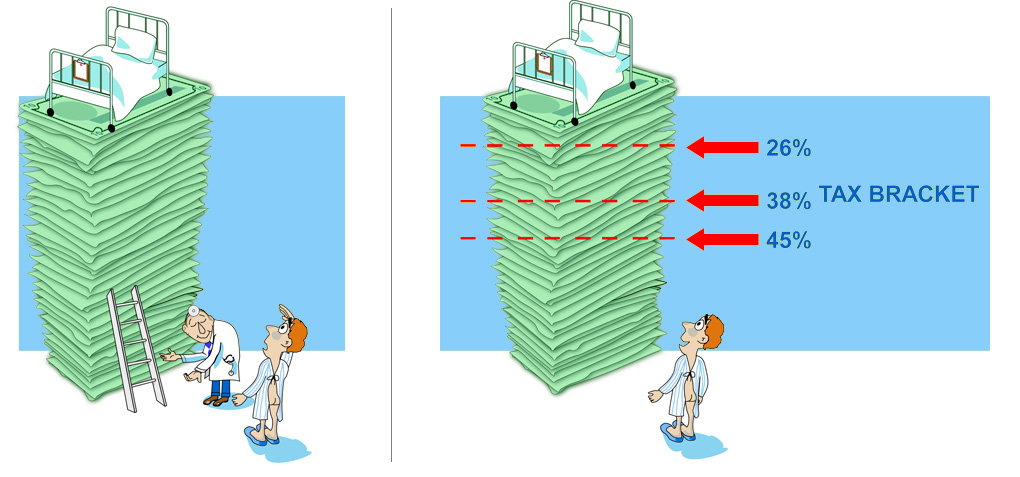 26%

38%

TAX BRACKET

45%